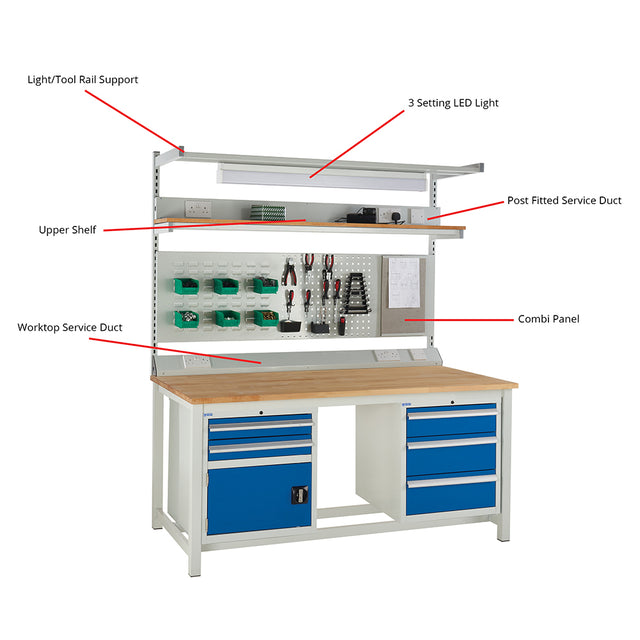 Light/Tool Rail Support

3 Setting LED Light

Post Fitted Service Duct

Upper Shelf

Combi Panel

Worktop Service Duct